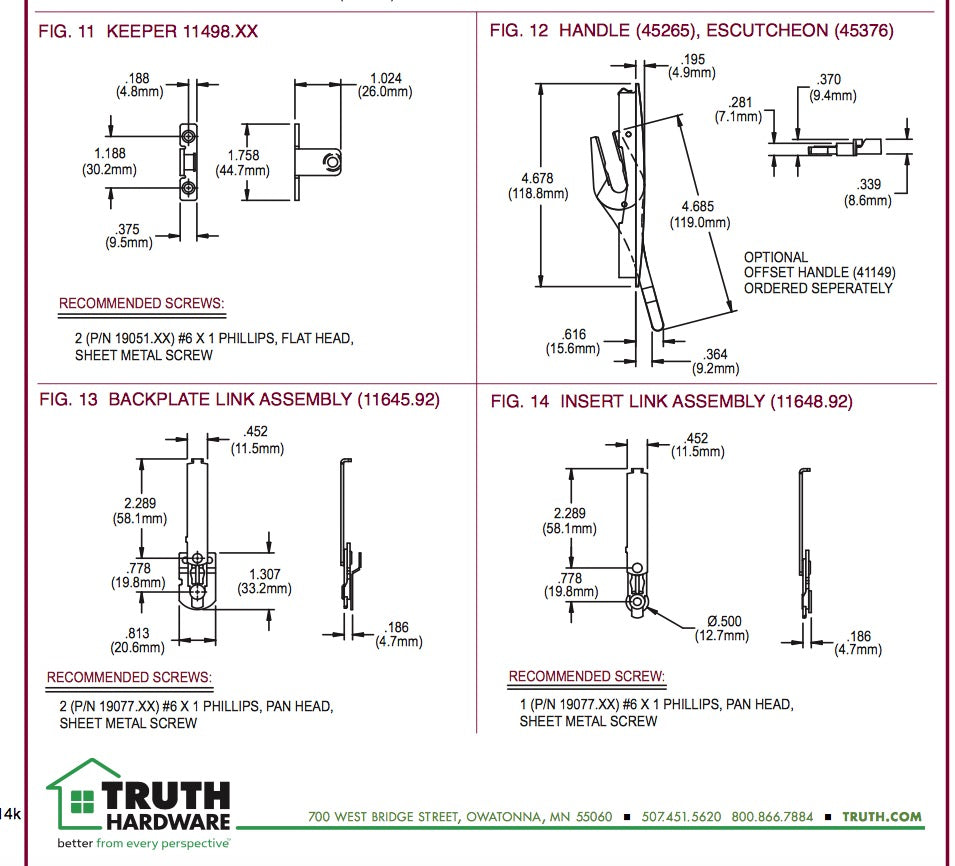 FIG. 11 KEEPER 11498.XX

.188 (4.8mm)

1.024 (26.0mm)

1.188 (30.2mm)

1.758 (44.7mm)

.375 (9.5mm)

RECOMMENDED SCREWS:

2 (P/N 19051.XX) #6 X 1 PHILLIPS, FLAT HEAD, SHEET METAL SCREW

FIG. 12 HANDLE (45265), ESCUTCHEON (45376)

.195 (4.9mm)

.370 (9.4mm)

.281 (7.1mm)

4.678 (118.8mm)

4.685 (119.0mm)

.339 (8.6mm)

OPTIONAL OFFSET HANDLE (41149) ORDERED SEPERATELY

.616 (15.6mm)

.364 (9.2mm)

FIG. 13 BACKPLATE LINK ASSEMBLY (11645.92)

.452 (11.5mm)

2.289 (58.1mm)

.778 (19.8mm)

1.307 (33.2mm)

.813 (20.6mm)

.186 (4.7mm)

RECOMMENDED SCREWS:

2 (P/N 19077.XX) #6 X 1 PHILLIPS, PAN HEAD, SHEET METAL SCREW

FIG. 14 INSERT LINK ASSEMBLY (11648.92)

.452 (11.5mm)

2.289 (58.1mm)

.778 (19.8mm)

Ø.500 (12.7mm)

.186 (4.7mm)

RECOMMENDED SCREW:

1 (P/N 19077.XX) #6 X 1 PHILLIPS, PAN HEAD, SHEET METAL SCREW

14k

TRUTH HARDWARE
better from every perspective

700 WEST BRIDGE STREET, OWATONNA, MN 55060 ■ 507.451.5620 800.866.7884 ■ TRUTH.COM