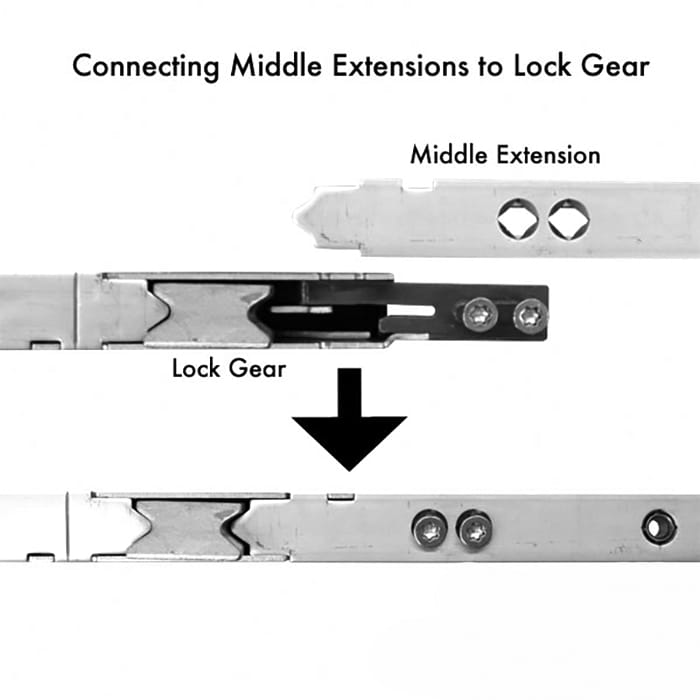 Connecting Middle Extensions to Lock Gear

Middle Extension

Lock Gear