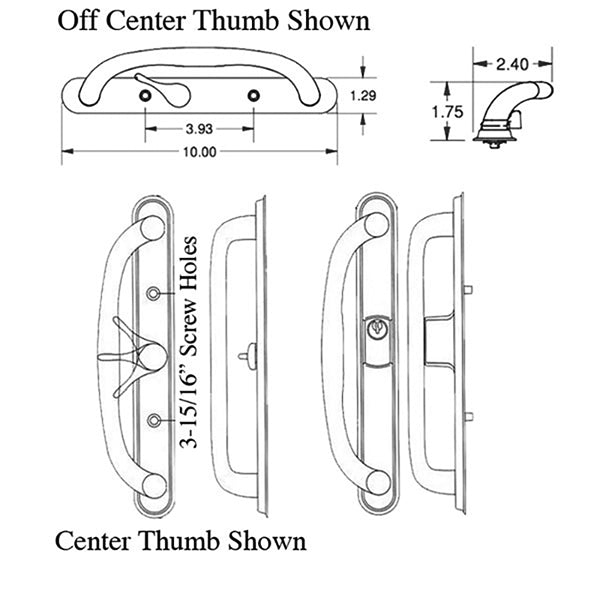 Off Center Thumb Shown

1.29

3.93

10.00

2.40

1.75

3-15/16" Screw Holes

Center Thumb Shown