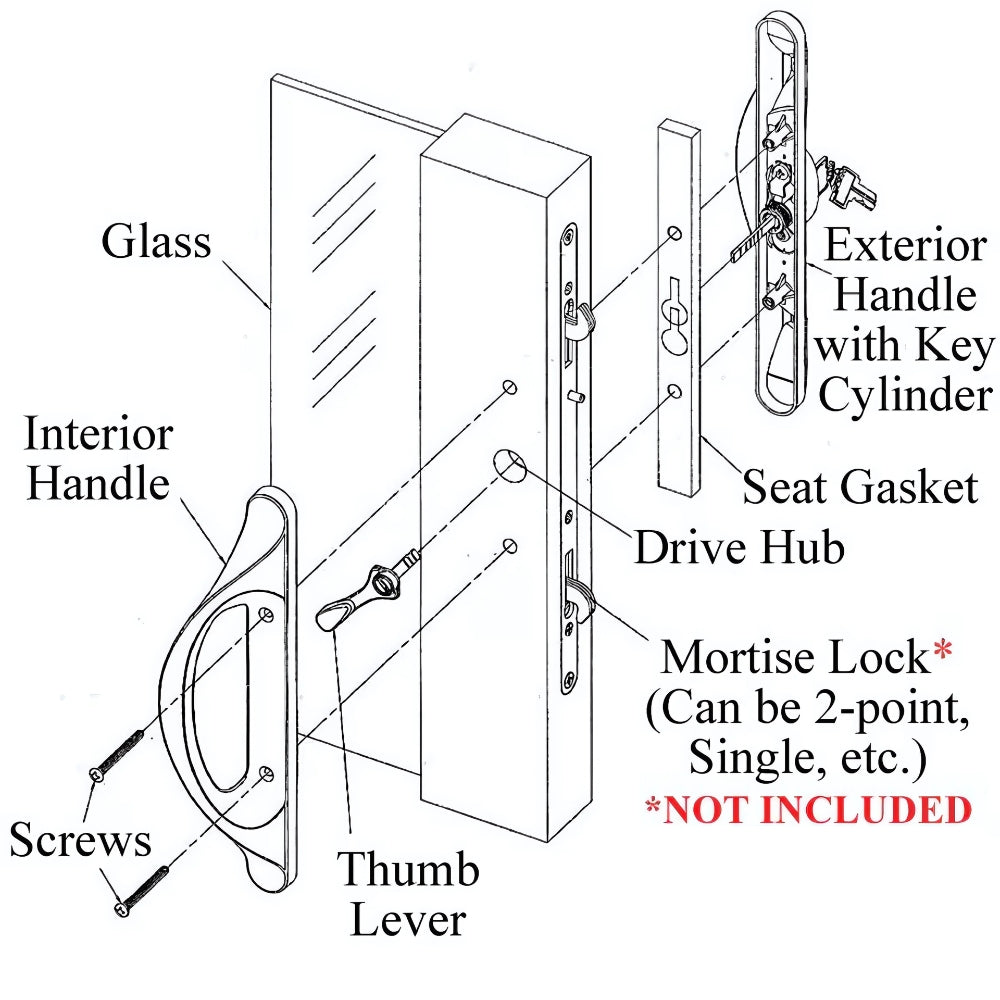 Glass

Exterior Handle with Key Cylinder

Interior Handle

Seat Gasket

Drive Hub

Mortise Lock*
(Can be 2-point, Single, etc.)
*NOT INCLUDED

Screws

Thumb Lever