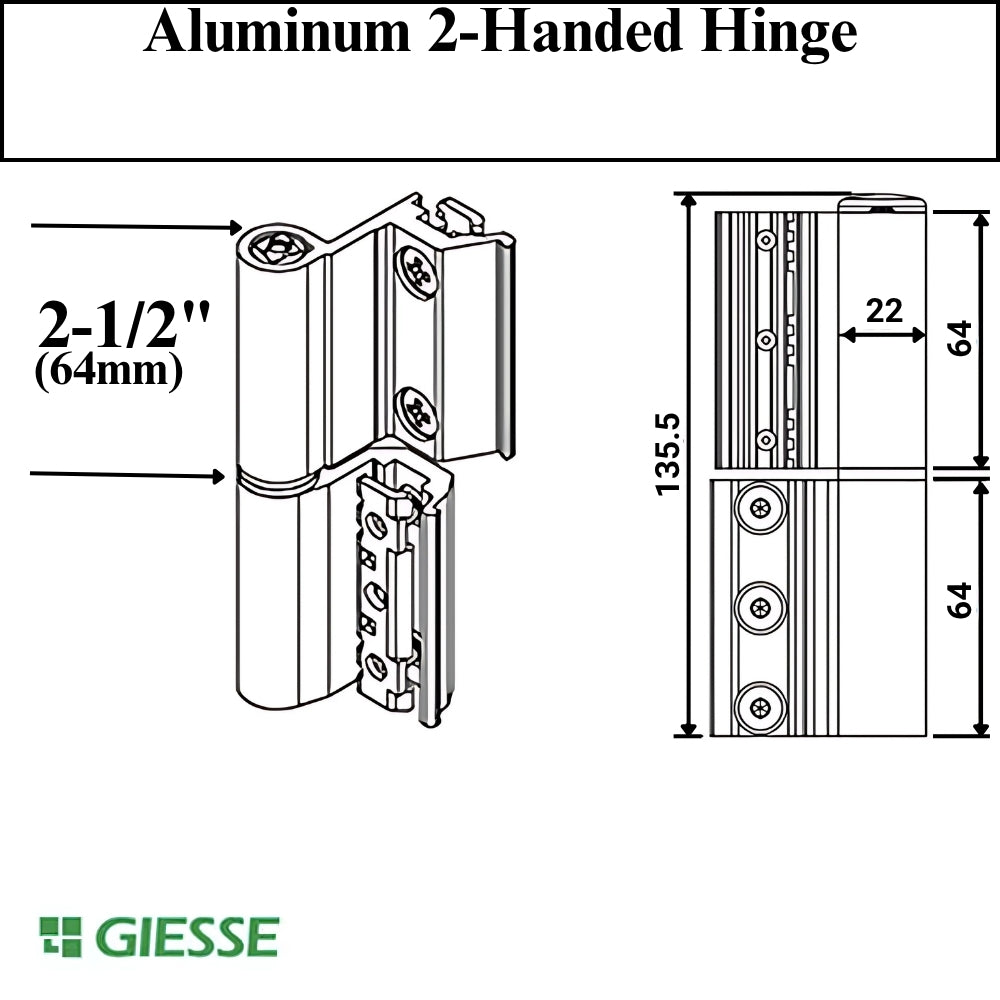 Aluminum 2-Handed Hinge

2-1/2"
(64mm)

135.5

22

64

64

GIESSE