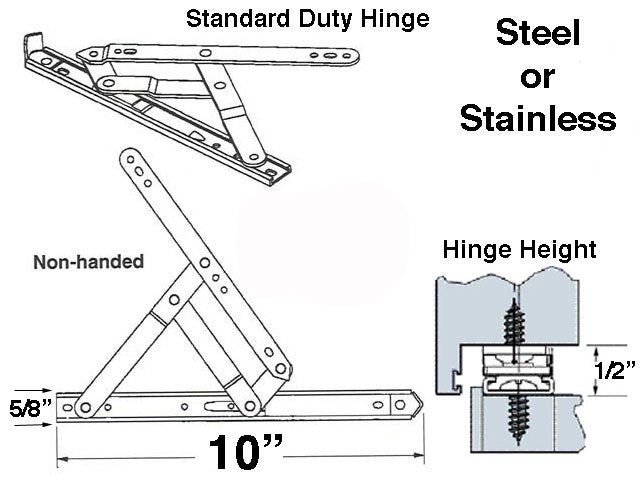 Standard Duty Hinge

Steel
or
Stainless

Non-handed

Hinge Height

1/2"

5/8"

10"