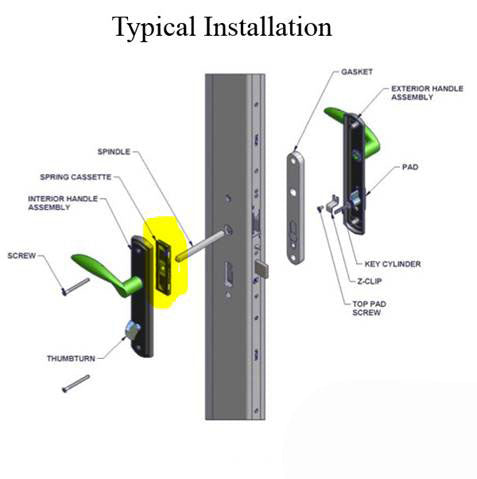 Typical Installation

GASKET

EXTERIOR HANDLE ASSEMBLY

SPINDLE

SPRING CASSETTE

INTERIOR HANDLE ASSEMBLY

PAD

SCREW

KEY CYLINDER

Z-CLIP

TOP PAD SCREW

THUMBTURN