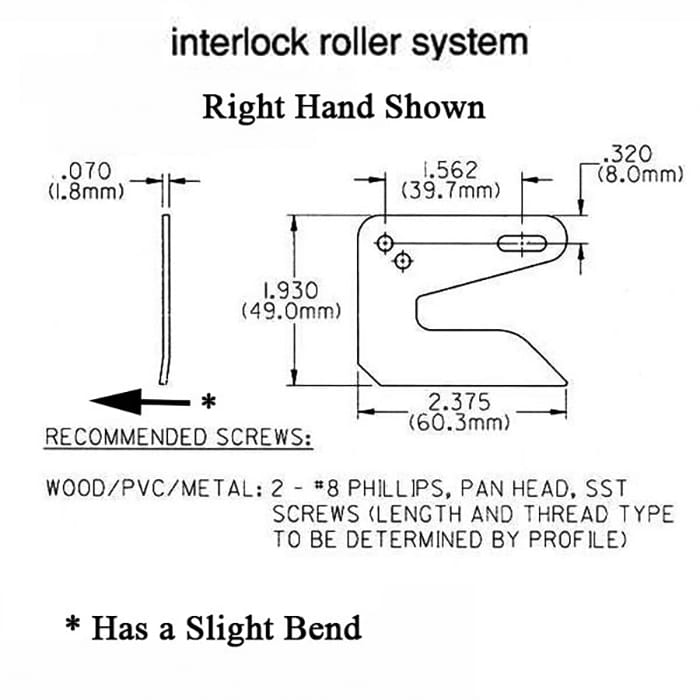 interlock roller system

Right Hand Shown

.070
(1.8mm)

1.562
(39.7mm)

.320
(8.0mm)

1.930
(49.0mm)

2.375
(60.3mm)

*

RECOMMENDED SCREWS:

WOOD/PVC/METAL: 2 - #8 PHILLIPS, PAN HEAD, SST SCREWS (LENGTH AND THREAD TYPE TO BE DETERMINED BY PROFILE)

* Has a Slight Bend